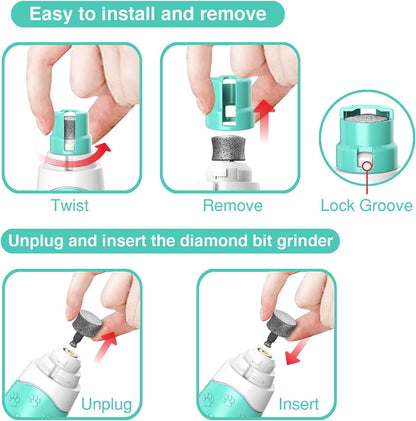 Easy to install and remove

Twist

Remove

Lock Groove

Unplug and insert the diamond bit grinder

Unplug

Insert