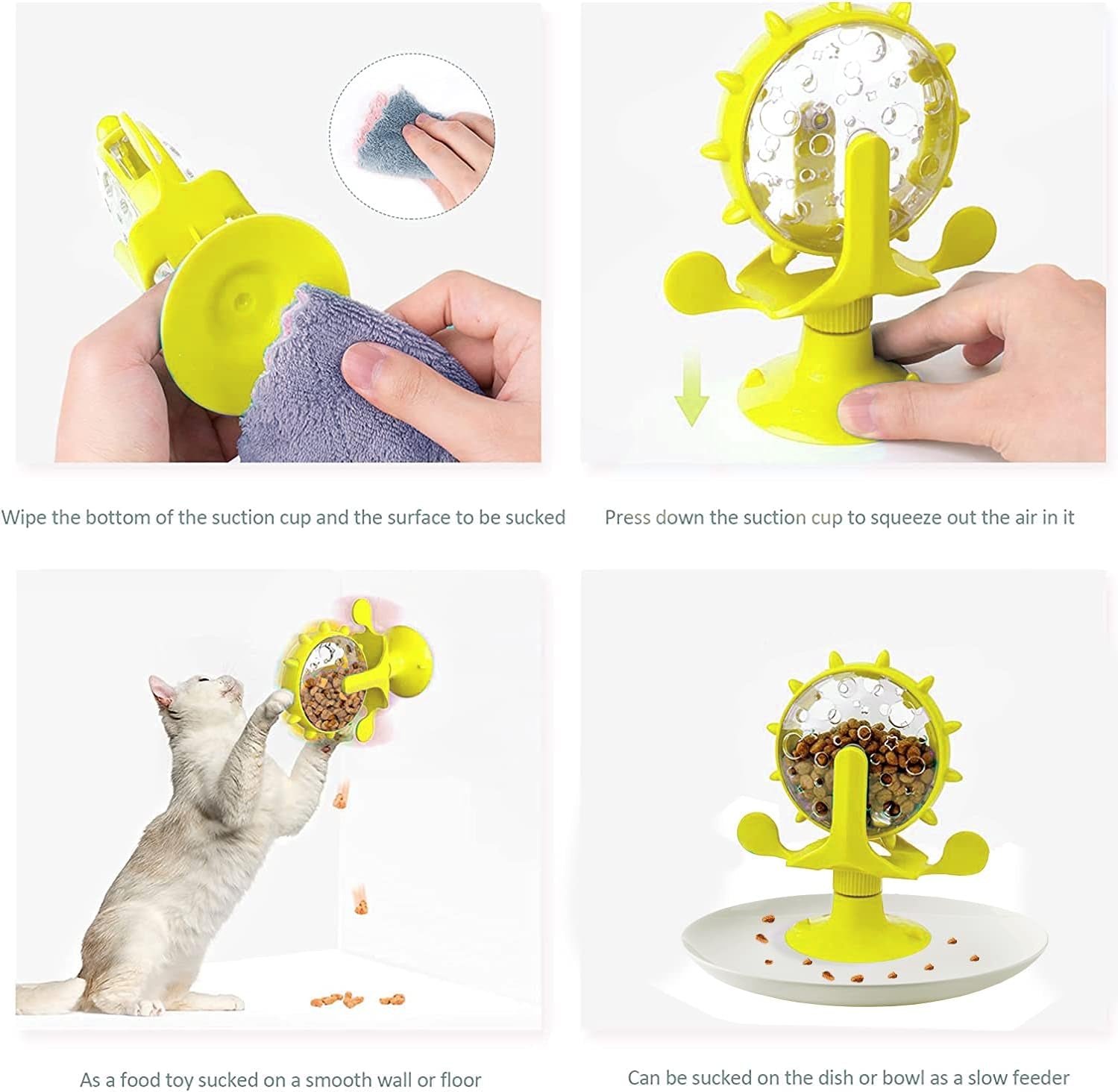 Wipe the bottom of the suction cup and the surface to be sucked

Press down the suction cup to squeeze out the air in it

As a food toy sucked on a smooth wall or floor

Can be sucked on the dish or bowl as a slow feeder